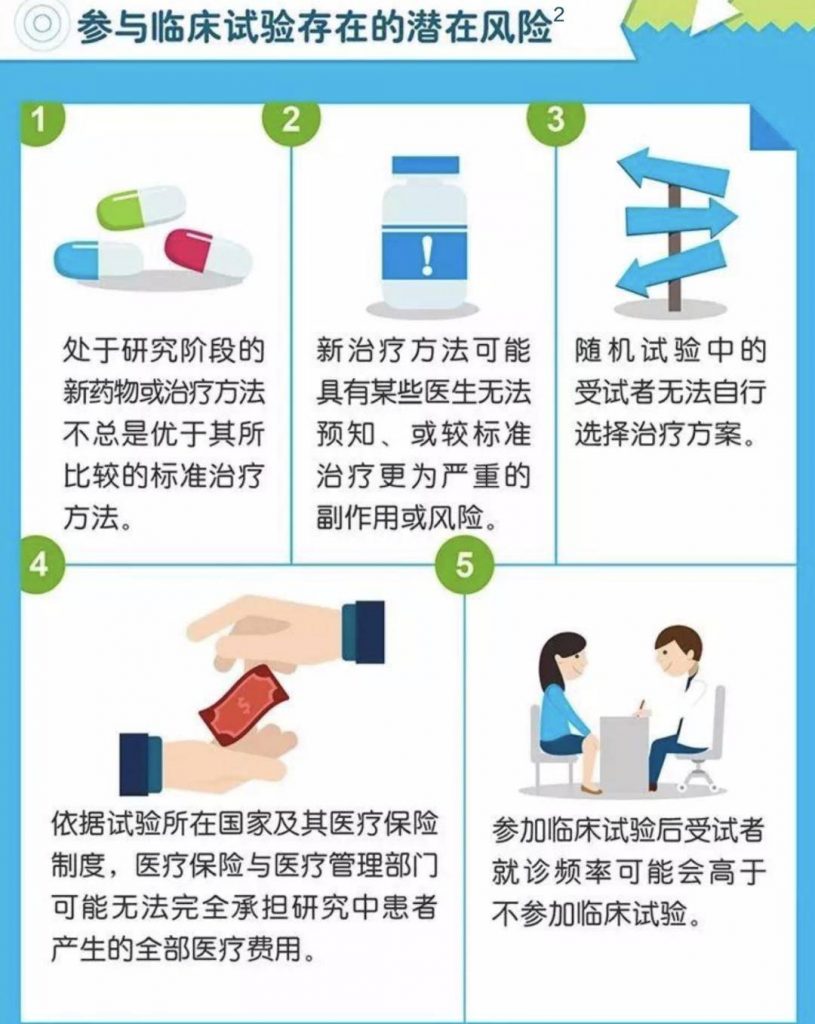 参与临床试验存在的潜在风险$^2$

1

处于研究阶段的新药物或治疗方法不总是优于其所比较的标准治疗方法。

2

!

新治疗方法可能具有某些医生无法预知、或较标准治疗更为严重的副作用或风险。

3

随机试验中的受试者无法自行选择治疗方案。

4

$

依据试验所在国家及其医疗保险制度，医疗保险与医疗管理部门可能无法完全承担研究中患者产生的全部医疗费用。

5

参加临床试验后受试者就诊频率可能会高于不参加临床试验。